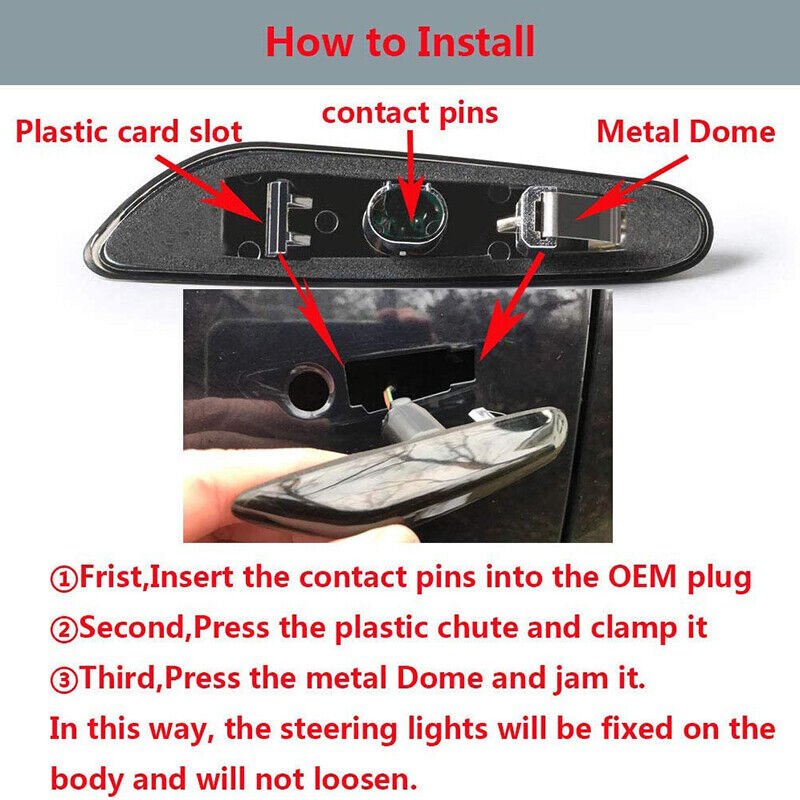 How to Install

Plastic card slot

contact pins

Metal Dome

①Frist,Insert the contact pins into the OEM plug
②Second,Press the plastic chute and clamp it
③Third,Press the metal Dome and jam it.
In this way, the steering lights will be fixed on the body and will not loosen.