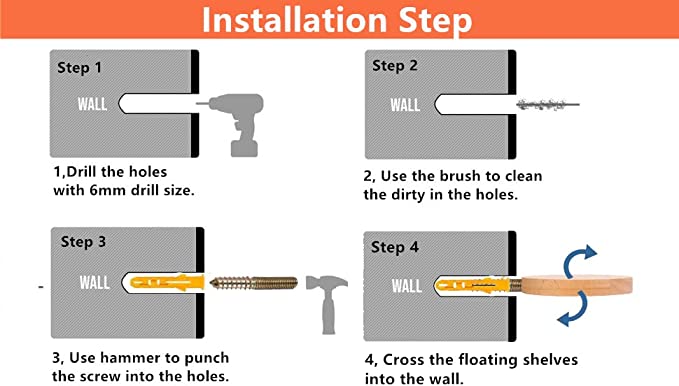 Installation Step

Step 1

WALL

1,Drill the holes with 6mm drill size.

Step 2

WALL

2, Use the brush to clean the dirty in the holes.

Step 3

WALL

3, Use hammer to punch the screw into the holes.

Step 4

WALL

4, Cross the floating shelves into the wall.