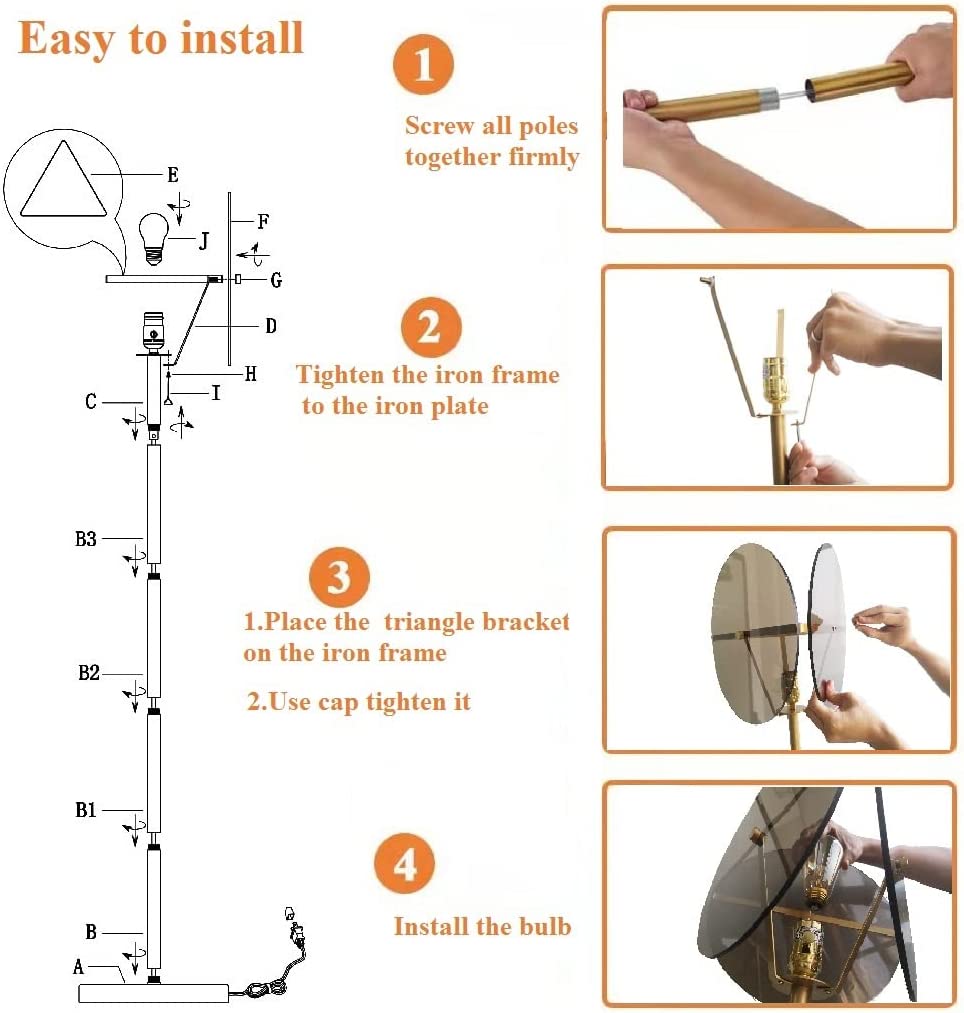 Easy to install

E

J

F

G

D

H

I

C

B3

B2

B1

B

A

1

Screw all poles together firmly

2

Tighten the iron frame to the iron plate

3

1.Place the triangle bracket on the iron frame

2.Use cap tighten it

4

Install the bulb