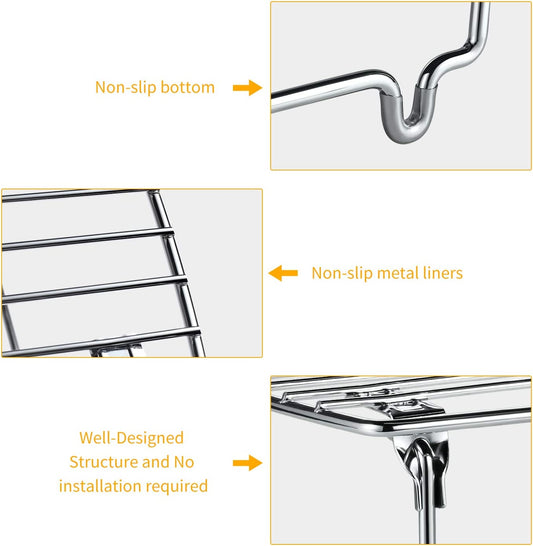 Non-slip bottom

Non-slip metal liners

Well-Designed Structure and No installation required