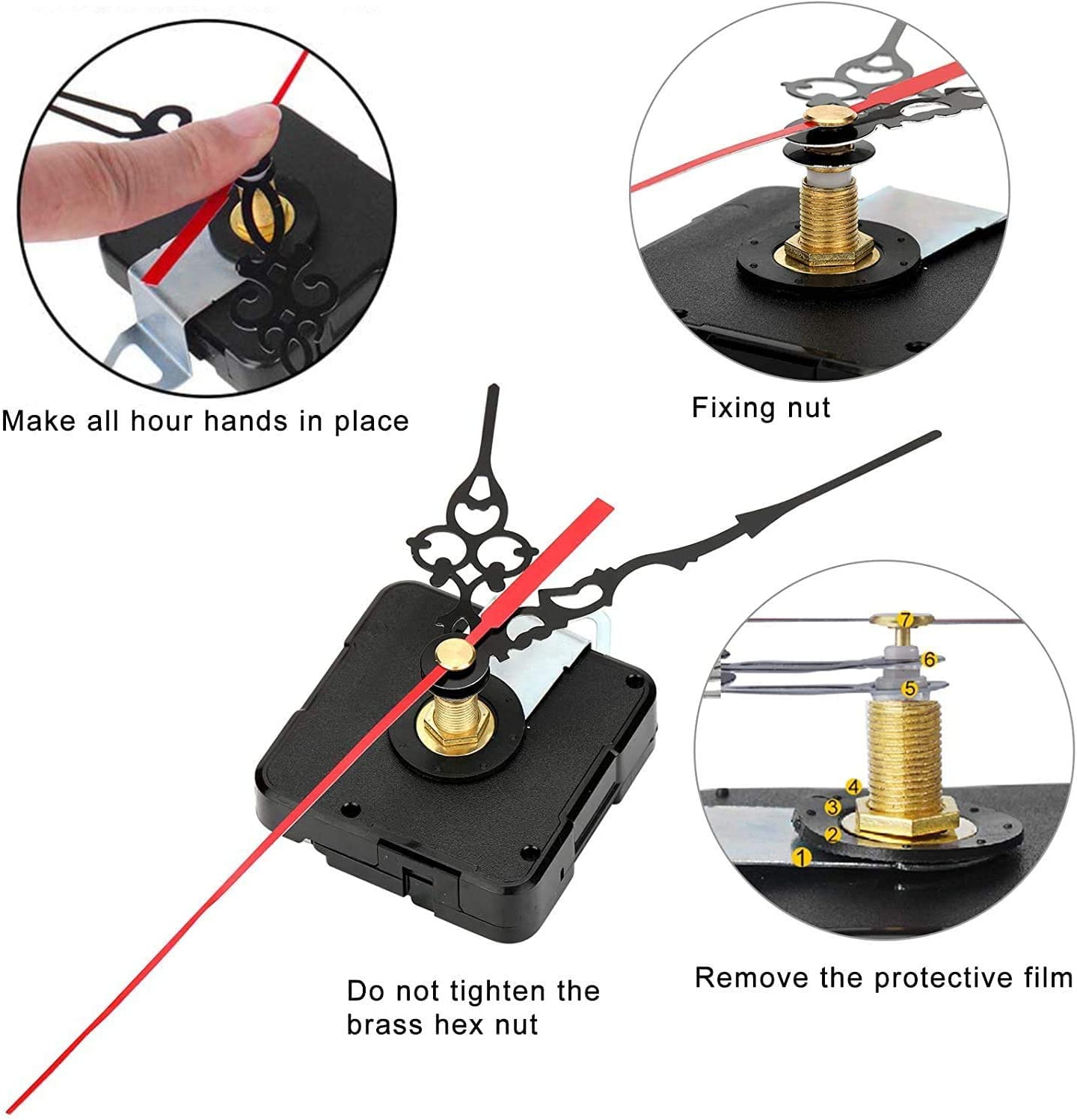 Make all hour hands in place

Fixing nut

7
6
5
4
3
2
1

Do not tighten the brass hex nut

Remove the protective film