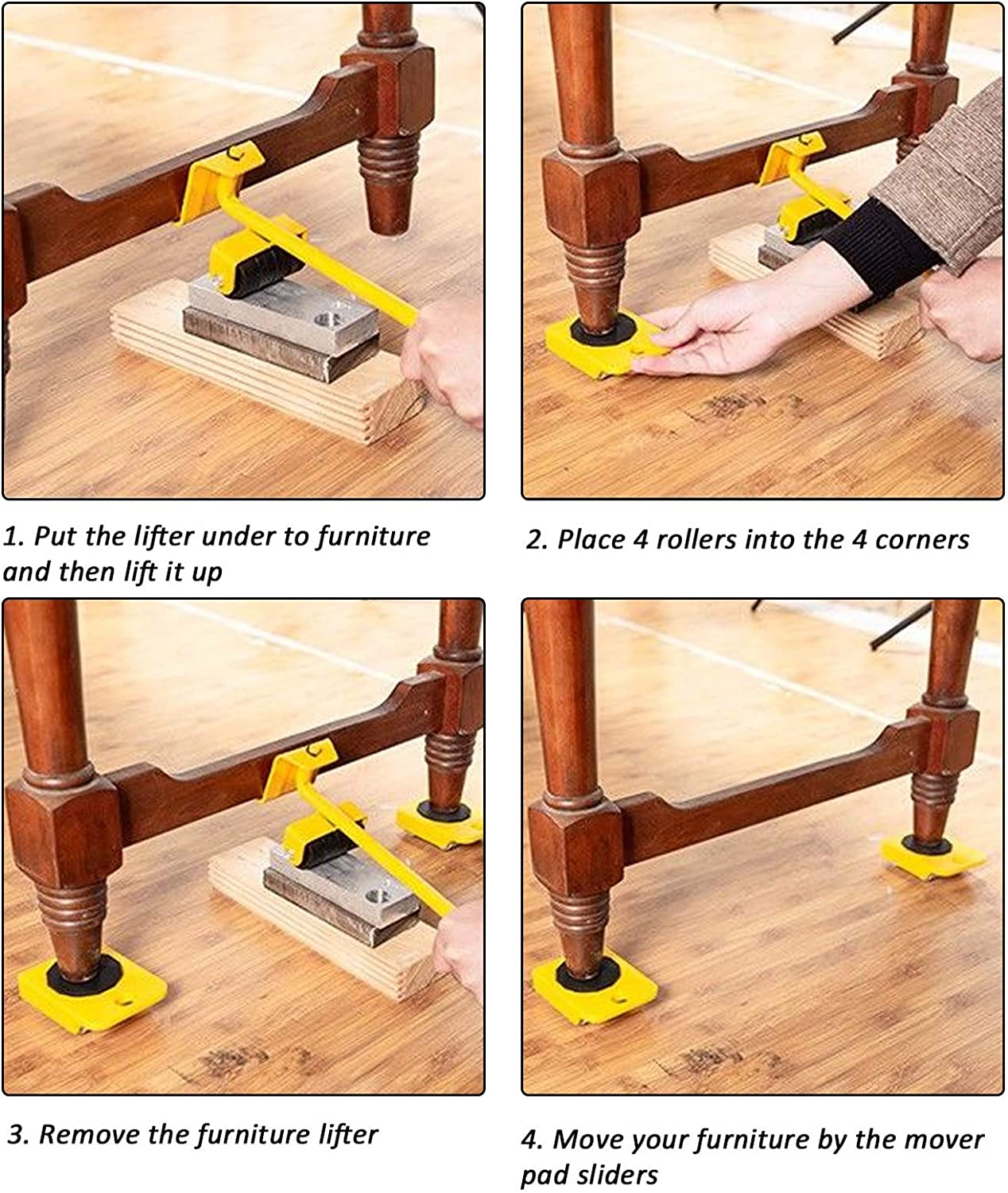 1. Put the lifter under to furniture and then lift it up

2. Place 4 rollers into the 4 corners

3. Remove the furniture lifter

4. Move your furniture by the mover pad sliders