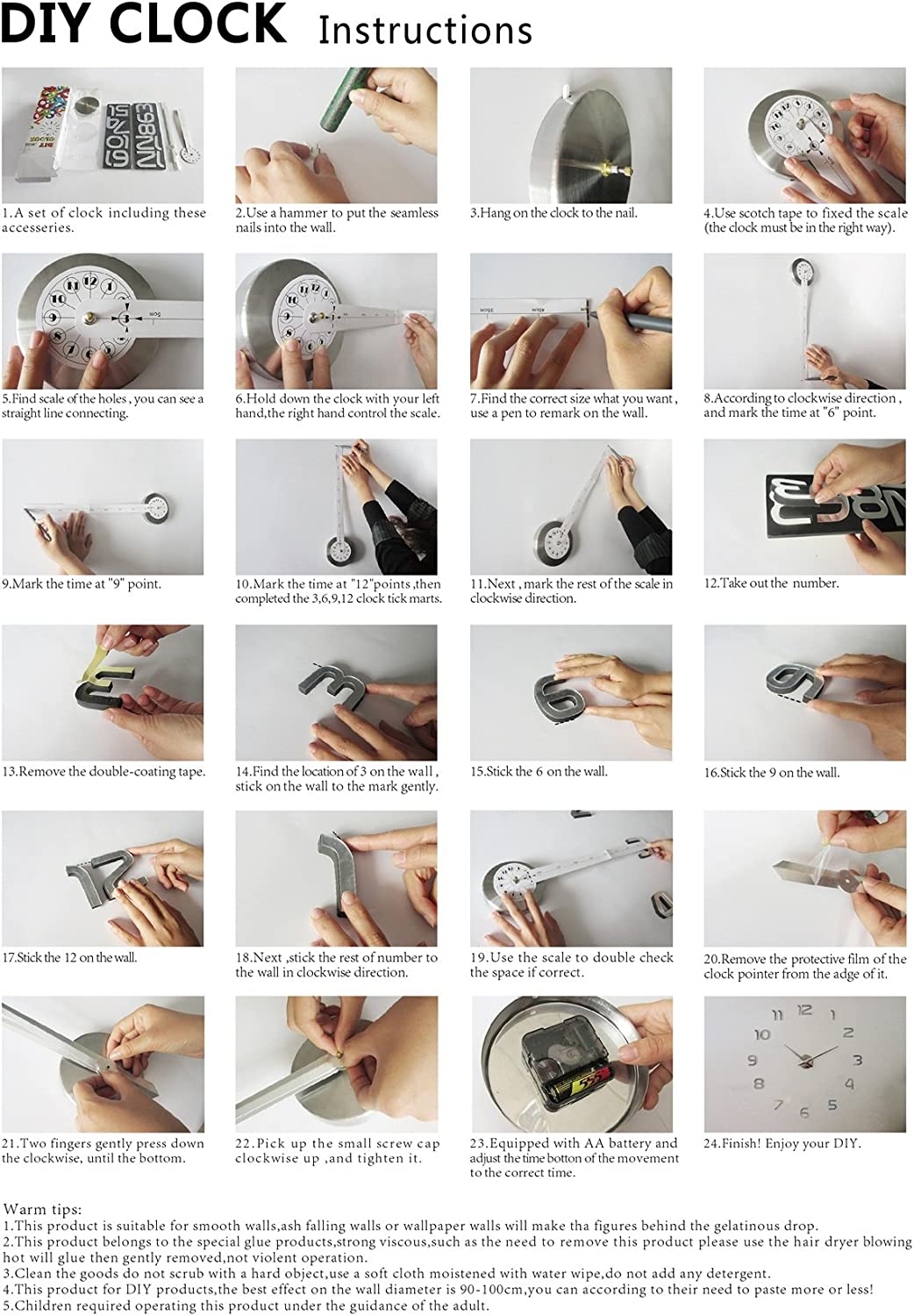 DIY CLOCK Instructions

1.A set of clock including these accesseries.

2.Use a hammer to put the seamless nails into the wall.

3.Hang on the clock to the nail.

4.Use scotch tape to fixed the scale (the clock must be in the right way).

5.Find scale of the holes , you can see a straight line connecting.

6.Hold down the clock with your left hand,the right hand control the scale.

7.Find the correct size what you want , use a pen to remark on the wall.

8.According to clockwise direction , and mark the time at "6" point.

9.Mark the time at "9" point.

10.Mark the time at "12"points ,then completed the 3,6,9,12 clock tick marts.

11.Next , mark the rest of the scale in clockwise direction.

12.Take out the number.

13.Remove the double-coating tape.

14.Find the location of 3 on the wall , stick on the wall to the mark gently.

15.Stick the 6 on the wall.

16.Stick the 9 on the wall.

17.Stick the 12 on the wall.

18.Next ,stick the rest of number to the wall in clockwise direction.

19.Use the scale to double check the space if correct.

20.Remove the protective film of the clock pointer from the adge of it.

21.Two fingers gently press down the clockwise, until the bottom.

22.Pick up the small screw cap clockwise up ,and tighten it.

23.Equipped with AA battery and adjust the time botton of the movement to the correct time.

24.Finish! Enjoy your DIY.

Warm tips:
1.This product is suitable for smooth walls,ash falling walls or wallpaper walls will make tha figures behind the gelatinous drop.
2.This product belongs to the special glue products,strong viscous,such as the need to remove this product please use the hair dryer blowing hot will glue then gently removed,not violent operation.
3.Clean the goods do not scrub with a hard object,use a soft cloth moistened with water wipe,do not add any detergent.
4.This product for DIY products,the best effect on the wall diameter is 90-100cm,you can according to their need to paste more or less!
5.Children required operating this product under the guidance of the adult.