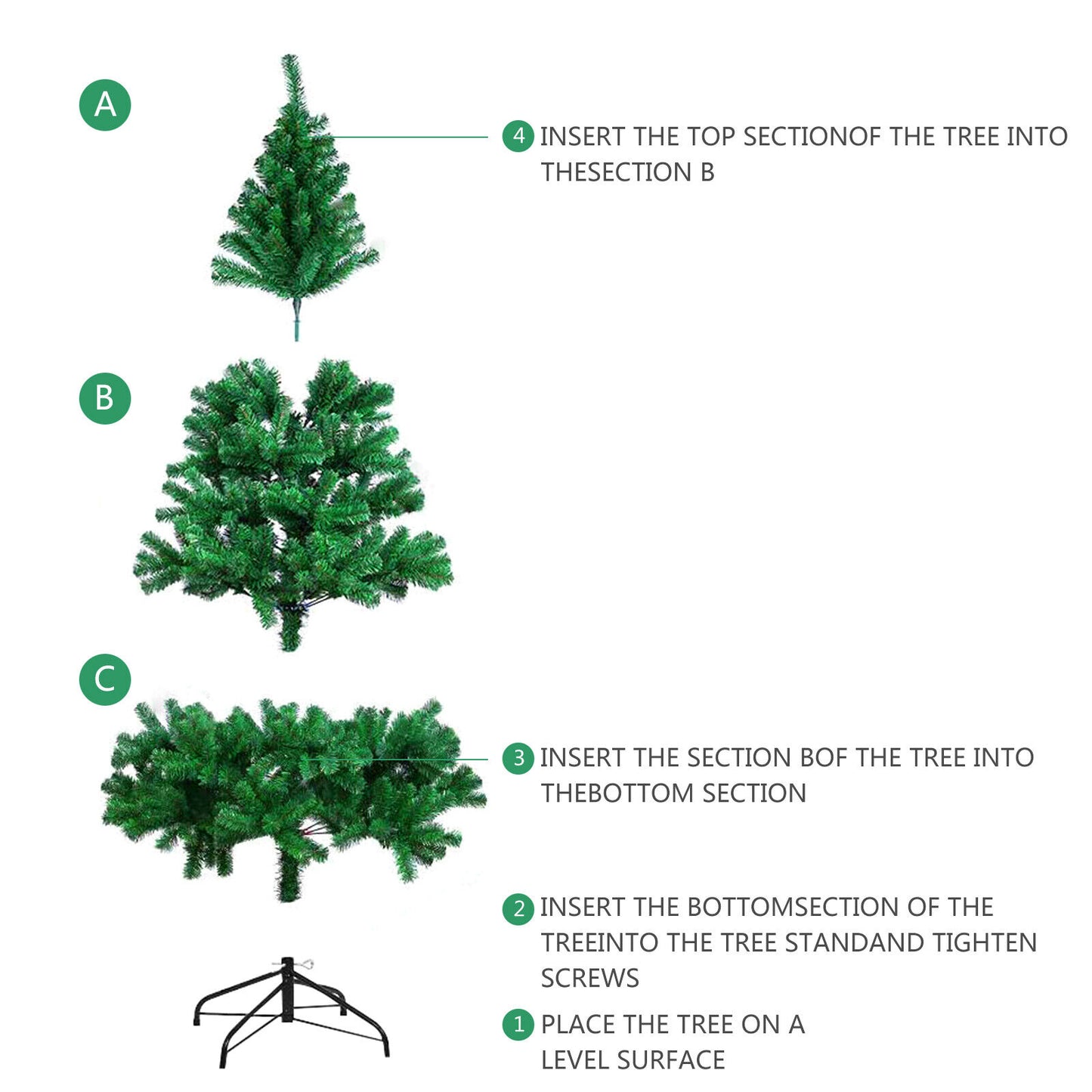 A

4 INSERT THE TOP SECTIONOF THE TREE INTO THESECTION B

B

C

3 INSERT THE SECTION BOF THE TREE INTO THEBOTTOM SECTION

2 INSERT THE BOTTOMSECTION OF THE TREEINTO THE TREE STANDAND TIGHTEN SCREWS

1 PLACE THE TREE ON A LEVEL SURFACE