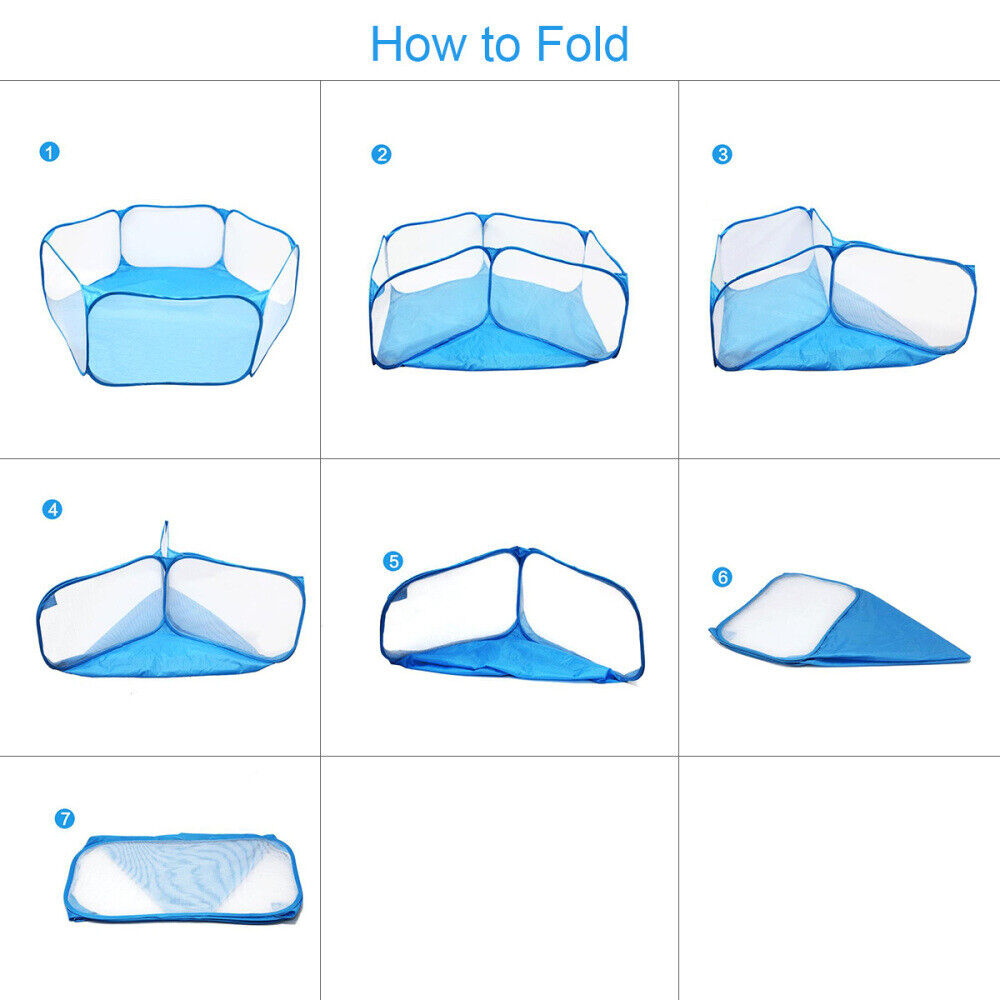 How to Fold

1

2

3

4

5

6

7