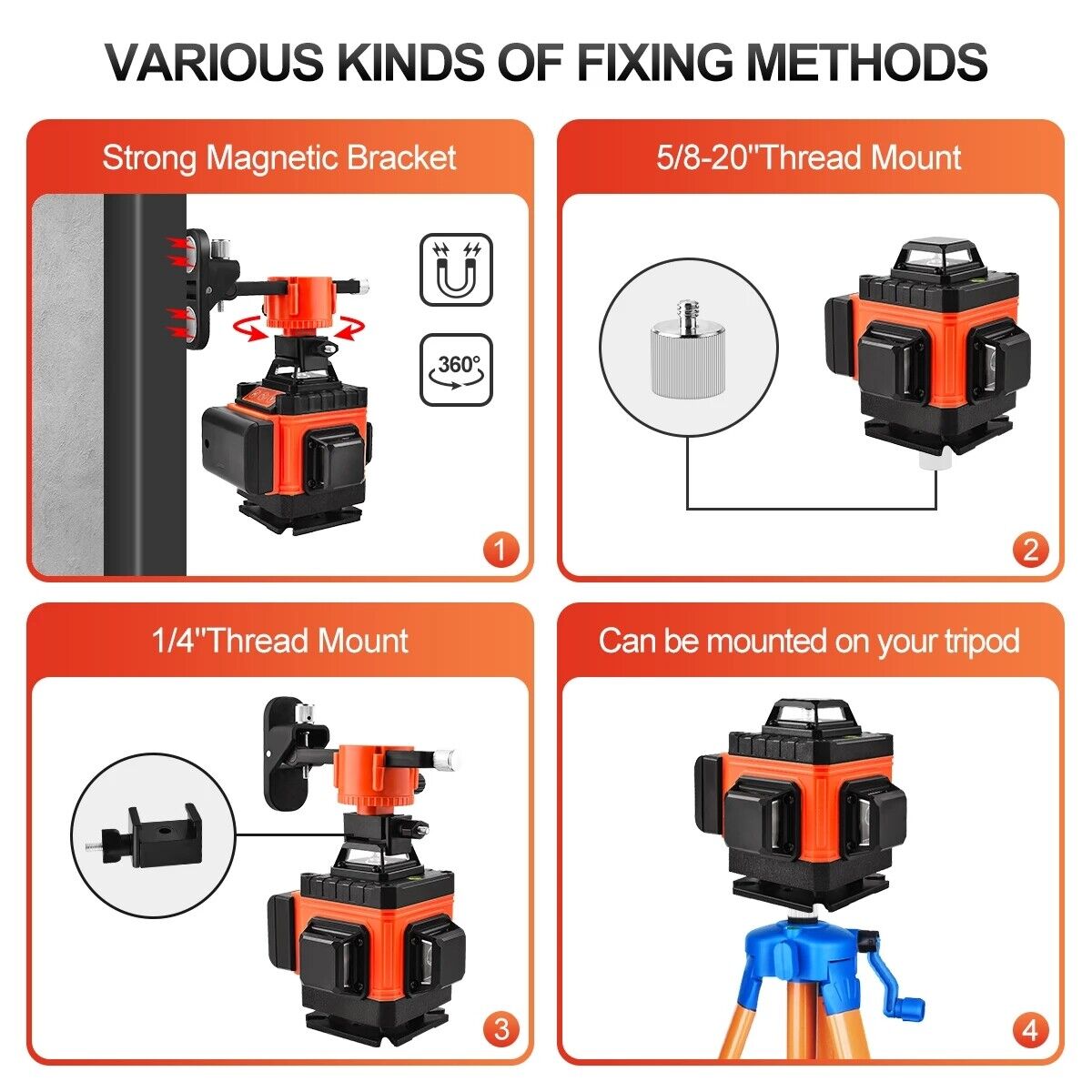 VARIOUS KINDS OF FIXING METHODS

Strong Magnetic Bracket

360°

1

5/8-20''Thread Mount

2

1/4''Thread Mount

3

Can be mounted on your tripod

4